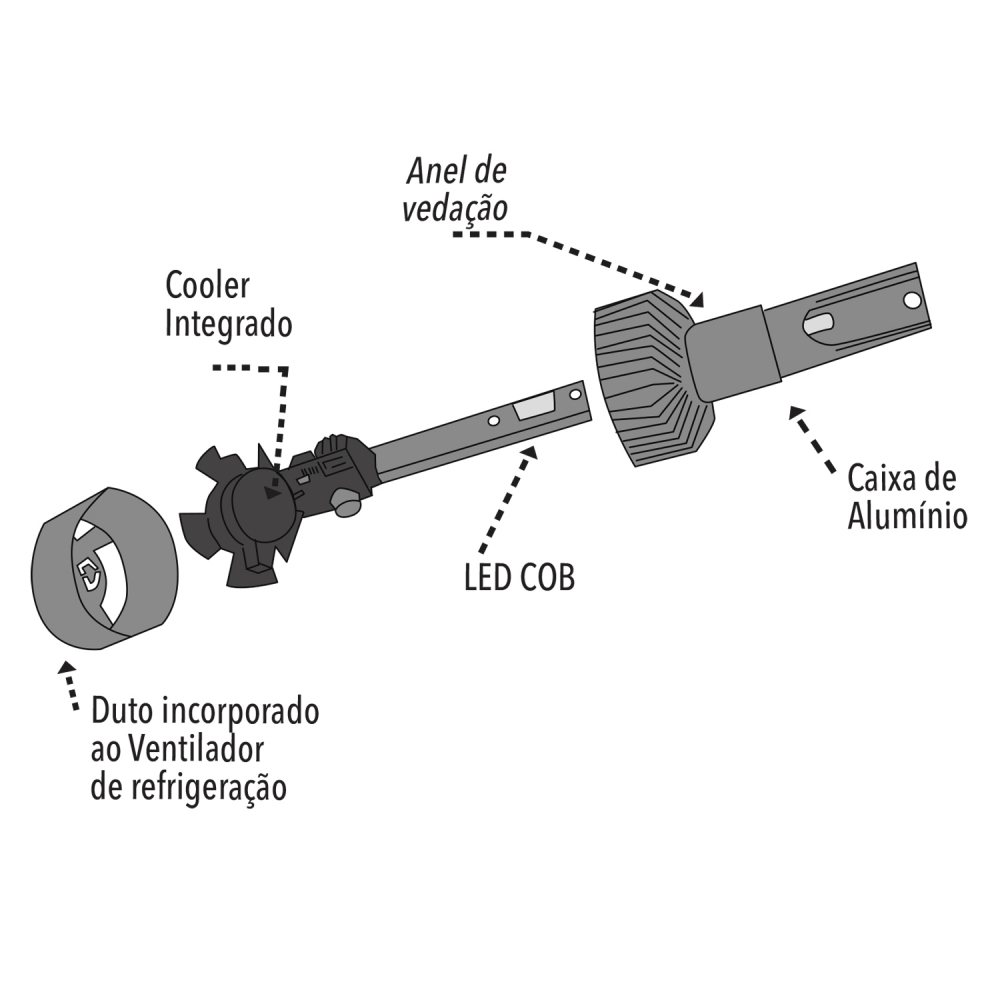 Anel de vedação

Cooler Integrado

Caixa de Alumínio

LED COB

Duto incorporado ao Ventilador de refrigeração